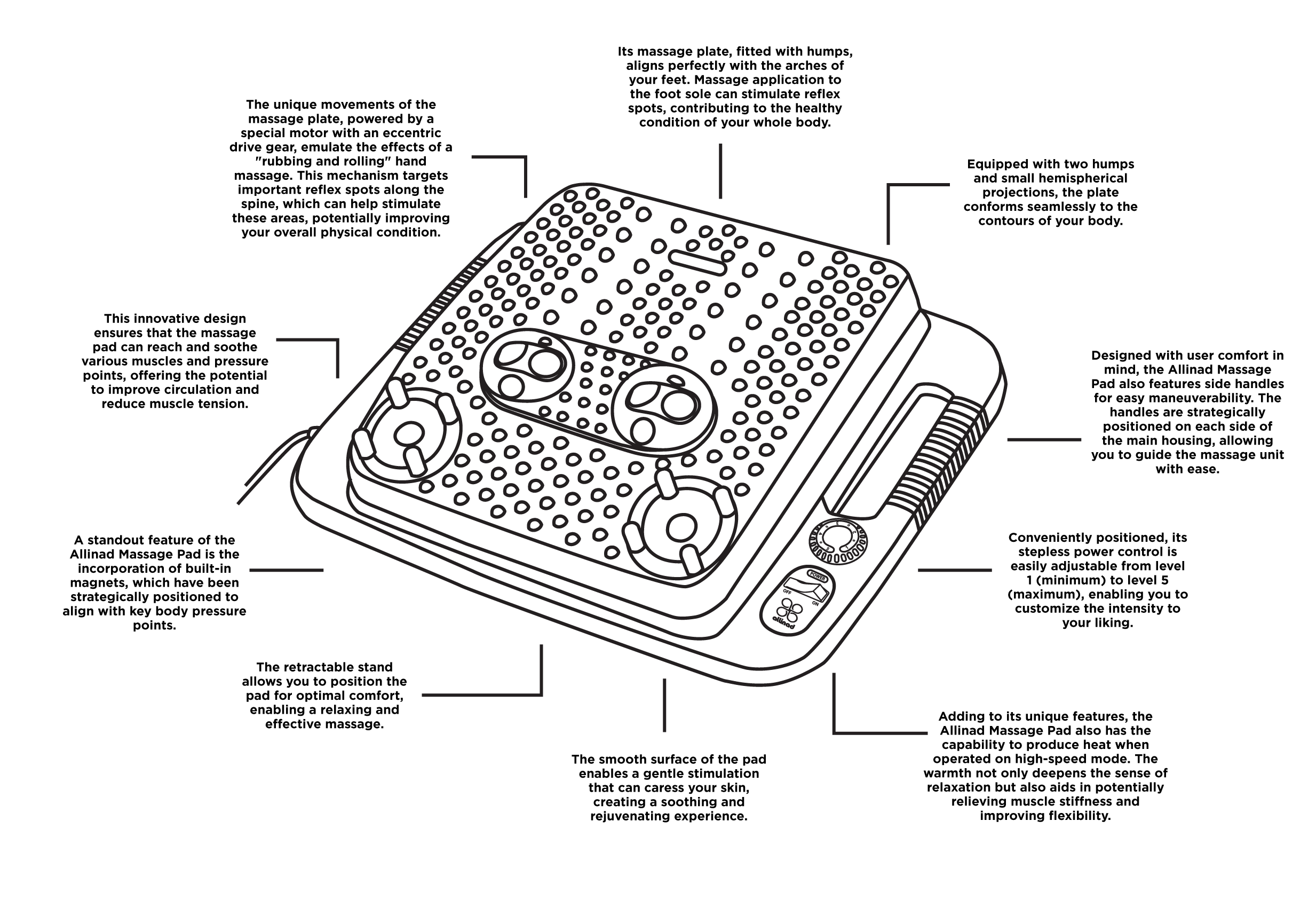 Its massage plate, fitted with humps, aligns perfectly with the arches of your feet. Massage application to the foot sole can stimulate reflex spots, contributing to the healthy condition of your whole body.

The unique movements of the massage plate, powered by a special motor with an eccentric drive gear, emulate the effects of a "rubbing and rolling" hand massage. This mechanism targets important reflex spots along the spine, which can help stimulate these areas, potentially improving your overall physical condition.

Equipped with two humps and small hemispherical projections, the plate conforms seamlessly to the contours of your body.

This innovative design ensures that the massage pad can reach and soothe various muscles and pressure points, offering the potential to improve circulation and reduce muscle tension.

Designed with user comfort in mind, the Allinad Massage Pad also features side handles for easy maneuverability. The handles are strategically positioned on each side of the main housing, allowing you to guide the massage unit with ease.

A standout feature of the Allinad Massage Pad is the incorporation of built-in magnets, which have been strategically positioned to align with key body pressure points.

Conveniently positioned, its stepless power control is easily adjustable from level 1 (minimum) to level 5 (maximum), enabling you to customize the intensity to your liking.

POWER
OFF ON
allinad

The retractable stand allows you to position the pad for optimal comfort, enabling a relaxing and effective massage.

The smooth surface of the pad enables a gentle stimulation that can caress your skin, creating a soothing and rejuvenating experience.

Adding to its unique features, the Allinad Massage Pad also has the capability to produce heat when operated on high-speed mode. The warmth not only deepens the sense of relaxation but also aids in potentially relieving muscle stiffness and improving flexibility.